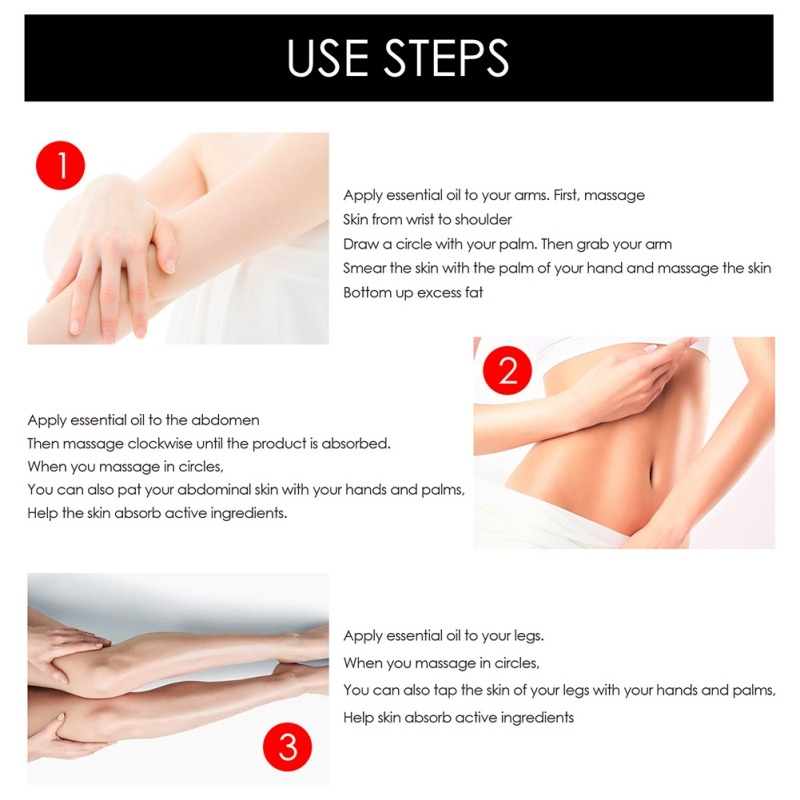 USE STEPS

1

Apply essential oil to your arms. First, massage
Skin from wrist to shoulder
Draw a circle with your palm. Then grab your arm
Smear the skin with the palm of your hand and massage the skin
Bottom up excess fat

2

Apply essential oil to the abdomen
Then massage clockwise until the product is absorbed.
When you massage in circles,
You can also pat your abdominal skin with your hands and palms,
Help the skin absorb active ingredients.

Apply essential oil to your legs.
When you massage in circles,
You can also tap the skin of your legs with your hands and palms,
Help skin absorb active ingredients

3