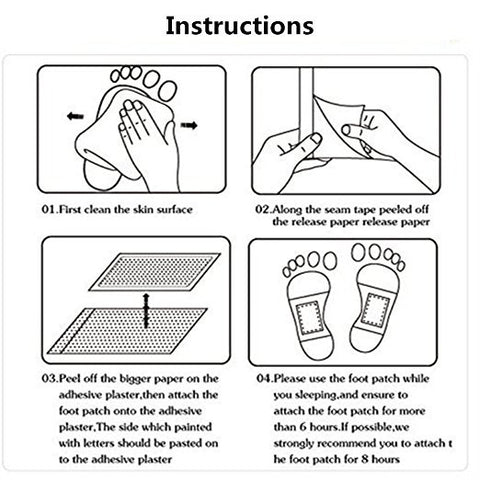 Instructions

01.First clean the skin surface

02.Along the seam tape peeled off the release paper release paper

03.Peel off the bigger paper on the adhesive plaster,then attach the foot patch onto the adhesive plaster,The side which painted with letters should be pasted on to the adhesive plaster

04.Please use the foot patch while you sleeping,and ensure to attach the foot patch for more than 6 hours.If possible,we strongly recommend you to attach t he foot patch for 8 hours