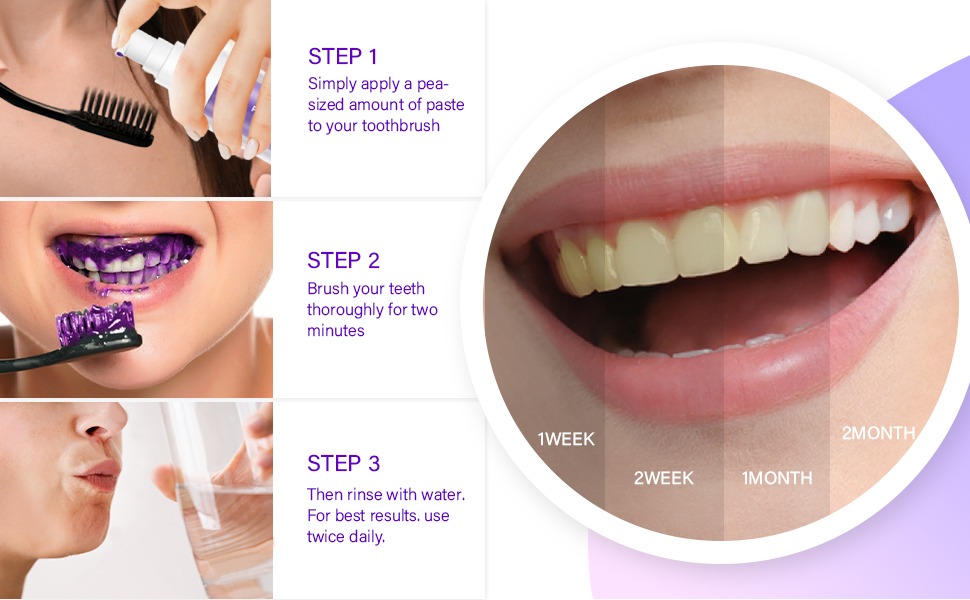 STEP 1
Simply apply a pea-sized amount of paste to your toothbrush

STEP 2
Brush your teeth thoroughly for two minutes

STEP 3
Then rinse with water. For best results. use twice daily.

1WEEK

2WEEK

1MONTH

2MONTH